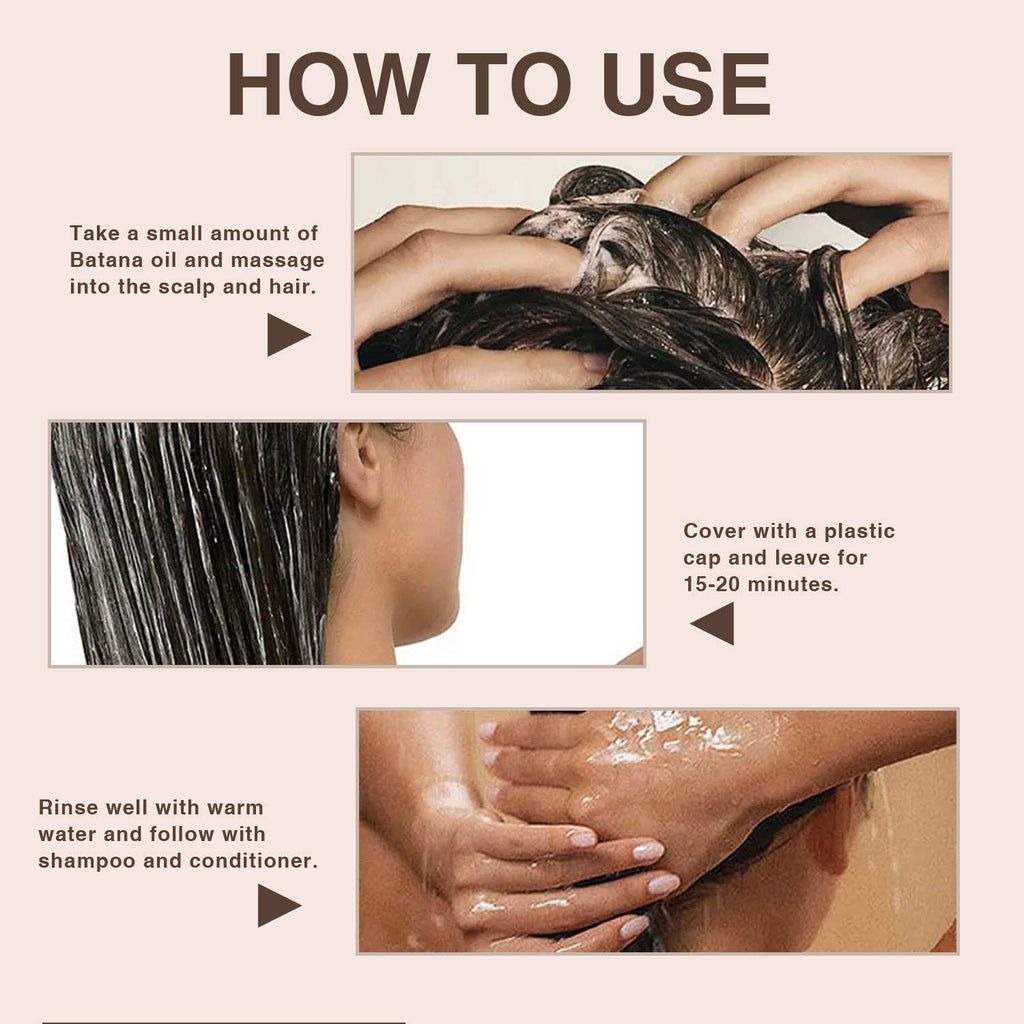 HOW TO USE

Take a small amount of Batana oil and massage into the scalp and hair.

Cover with a plastic cap and leave for 15-20 minutes.

Rinse well with warm water and follow with shampoo and conditioner.